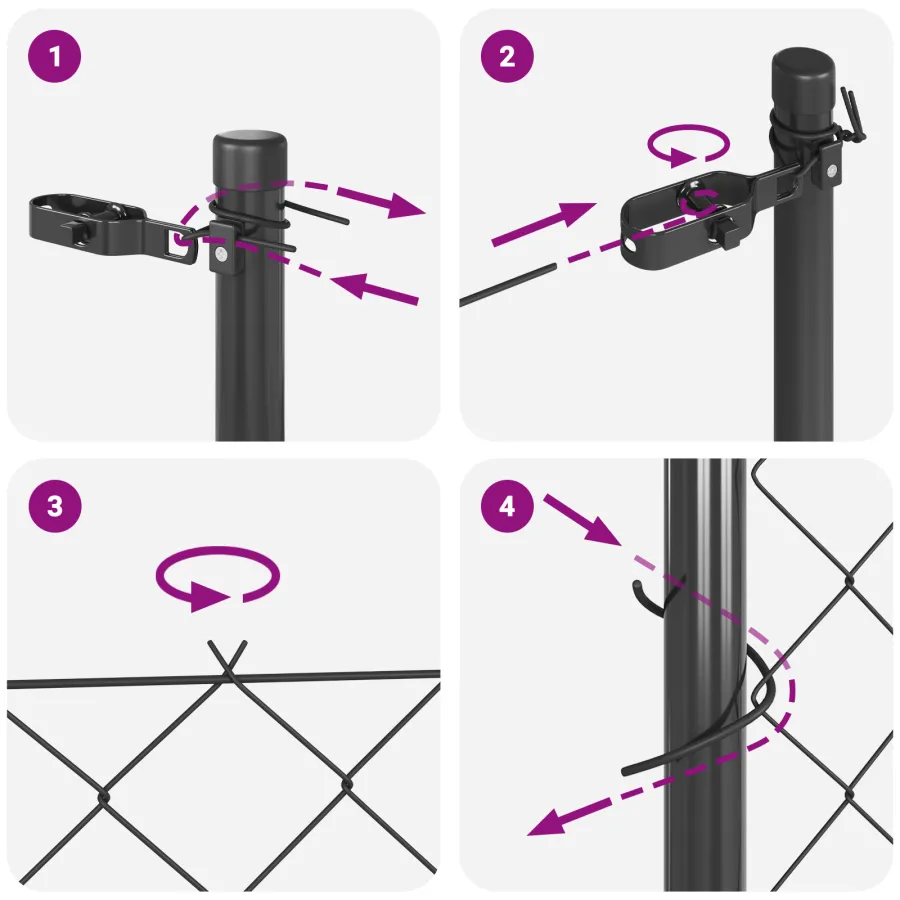 1
2
3
4