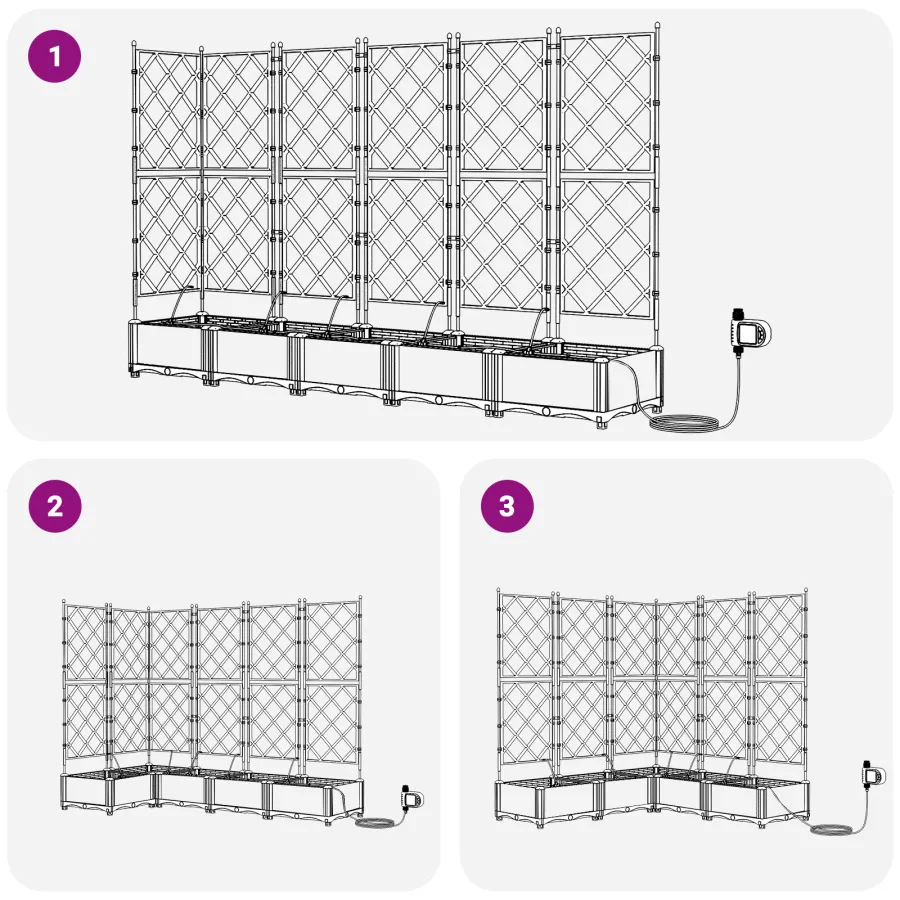 1

2

3