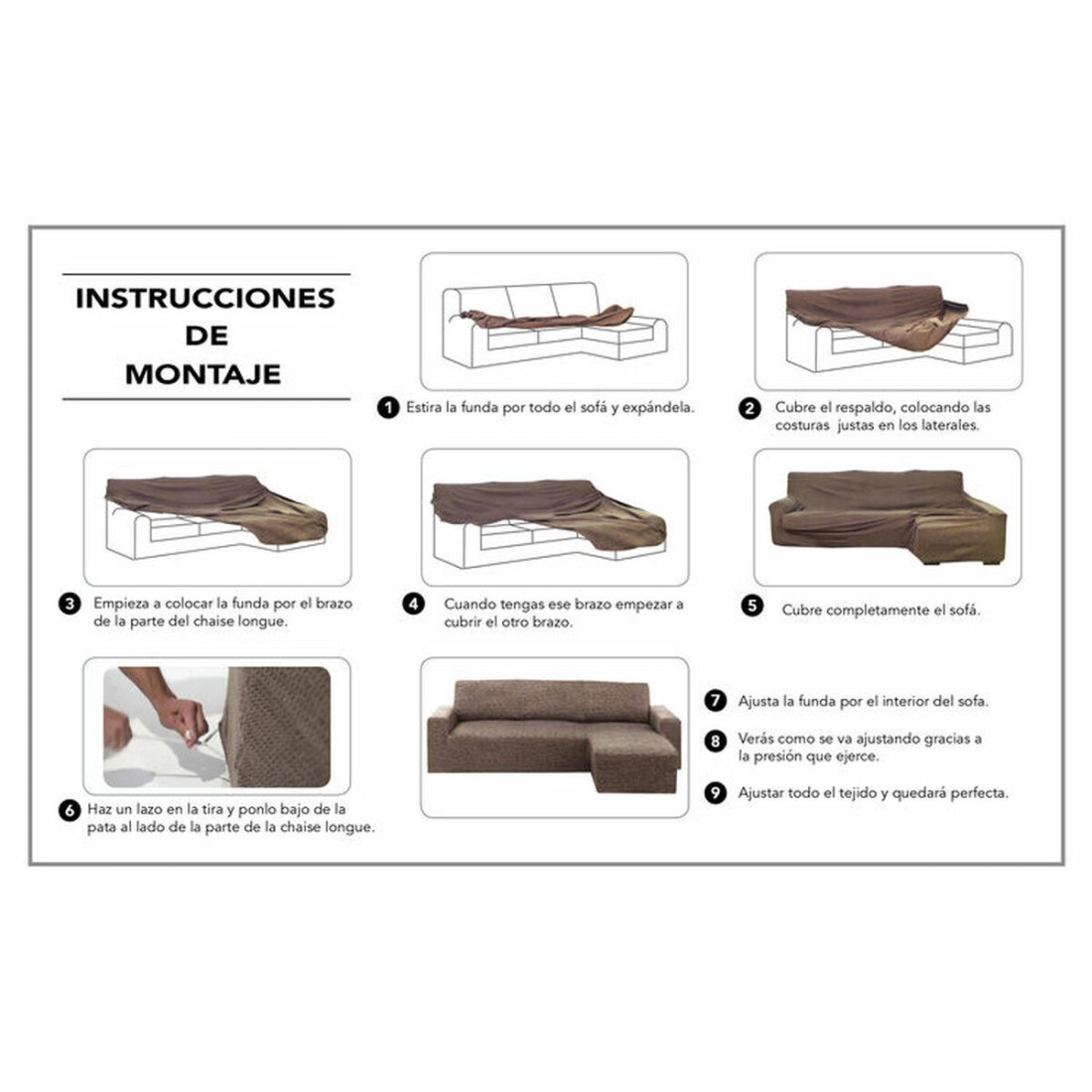 INSTRUCCIONES
DE
MONTAJE

1 Estira la funda por todo el sofá y expándela.

2 Cubre el respaldo, colocando las costuras justas en los laterales.

3 Empieza a colocar la funda por el brazo de la parte del chaise longue.

4 Cuando tengas ese brazo empezar a cubrir el otro brazo.

5 Cubre completamente el sofá.

6 Haz un lazo en la tira y ponlo bajo de la pata al lado de la parte de la chaise longue.

7 Ajusta la funda por el interior del sofa.

8 Verás como se va ajustando gracias a la presión que ejerce.

9 Ajustar todo el tejido y quedará perfecta.