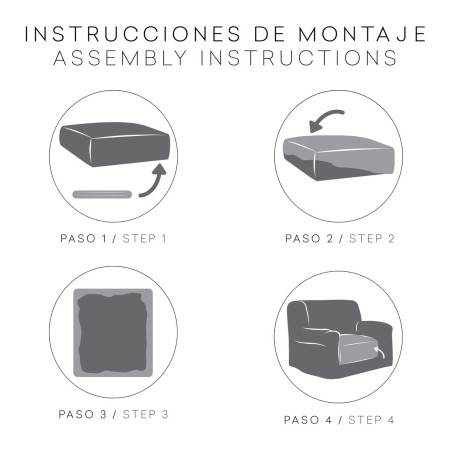 INSTRUCCIONES DE MONTAJE
ASSEMBLY INSTRUCTIONS

PASO 1 / STEP 1

PASO 2 / STEP 2

PASO 3 / STEP 3

PASO 4 / STEP 4