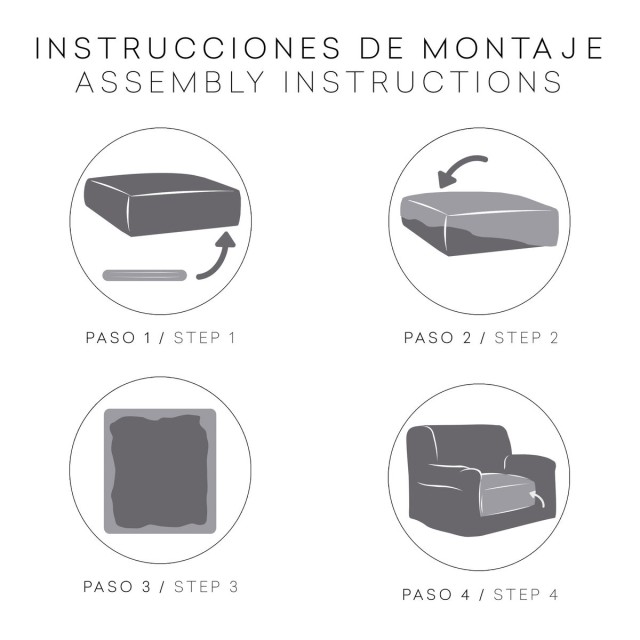 INSTRUCCIONES DE MONTAJE
ASSEMBLY INSTRUCTIONS

PASO 1 / STEP 1

PASO 2 / STEP 2

PASO 3 / STEP 3

PASO 4 / STEP 4