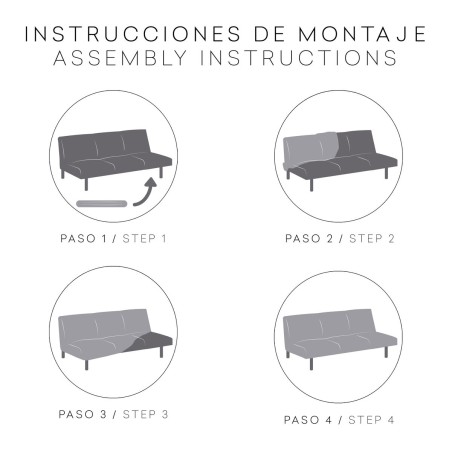 INSTRUCCIONES DE MONTAJE
ASSEMBLY INSTRUCTIONS

PASO 1 / STEP 1

PASO 2 / STEP 2

PASO 3 / STEP 3

PASO 4 / STEP 4