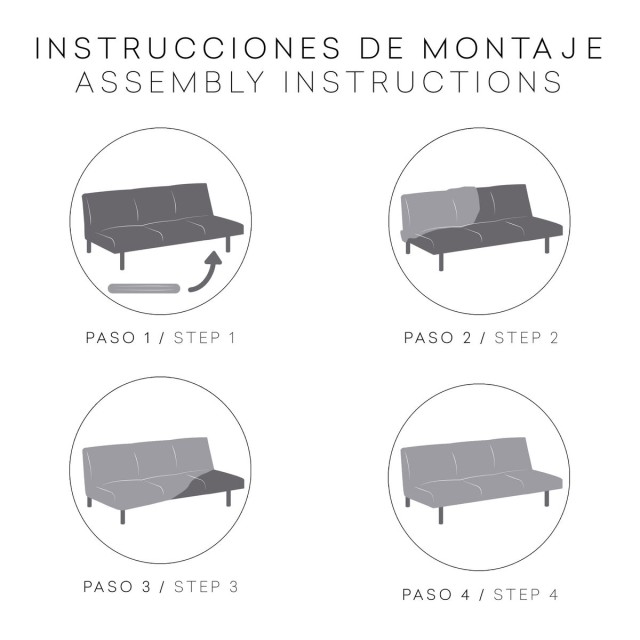 INSTRUCCIONES DE MONTAJE
ASSEMBLY INSTRUCTIONS

PASO 1 / STEP 1

PASO 2 / STEP 2

PASO 3 / STEP 3

PASO 4 / STEP 4