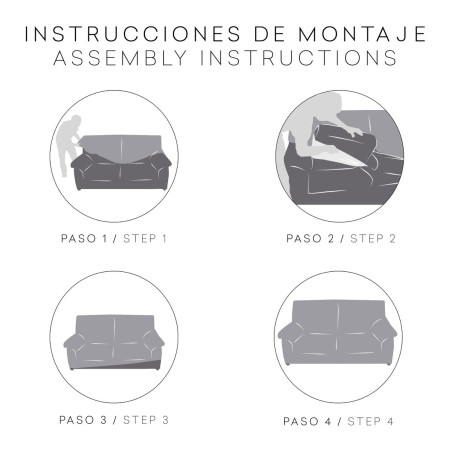 INSTRUCCIONES DE MONTAJE
ASSEMBLY INSTRUCTIONS

PASO 1 / STEP 1

PASO 2 / STEP 2

PASO 3 / STEP 3

PASO 4 / STEP 4