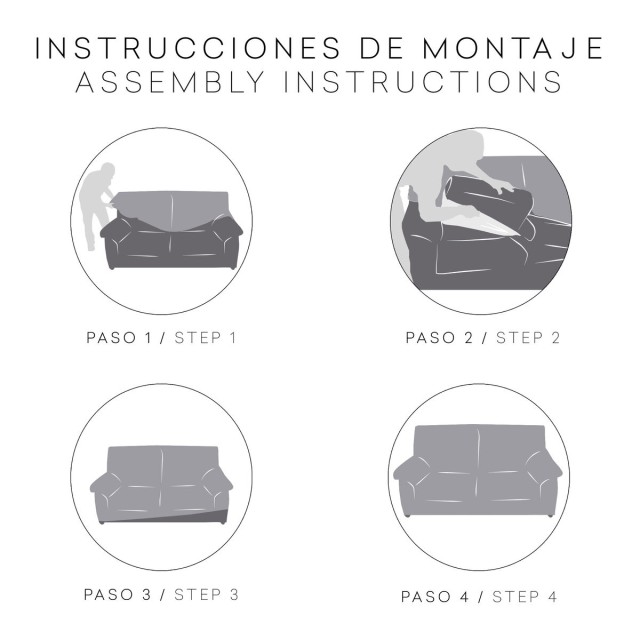 INSTRUCCIONES DE MONTAJE
ASSEMBLY INSTRUCTIONS

PASO 1 / STEP 1

PASO 2 / STEP 2

PASO 3 / STEP 3

PASO 4 / STEP 4